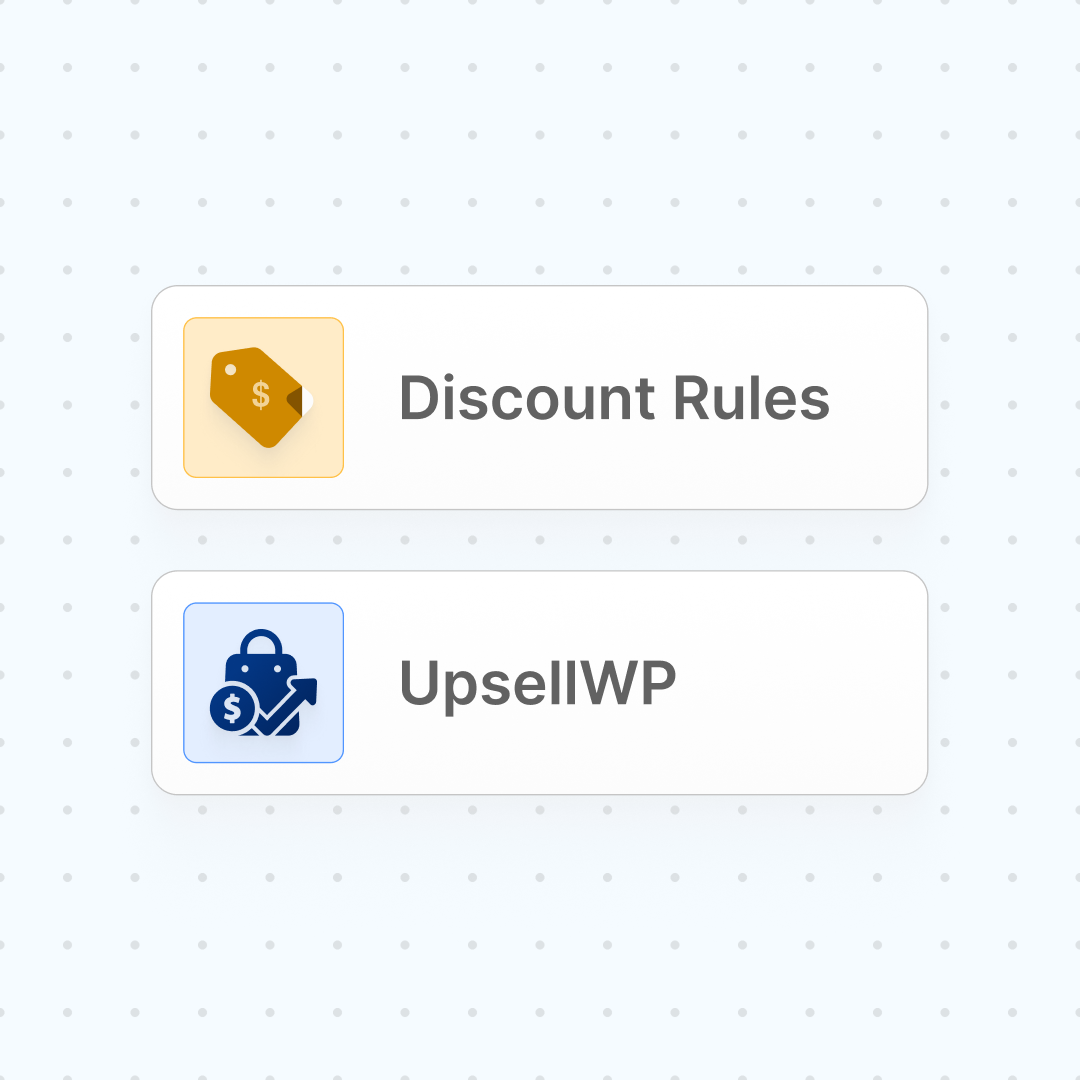 Discount Rules

UpsellWP